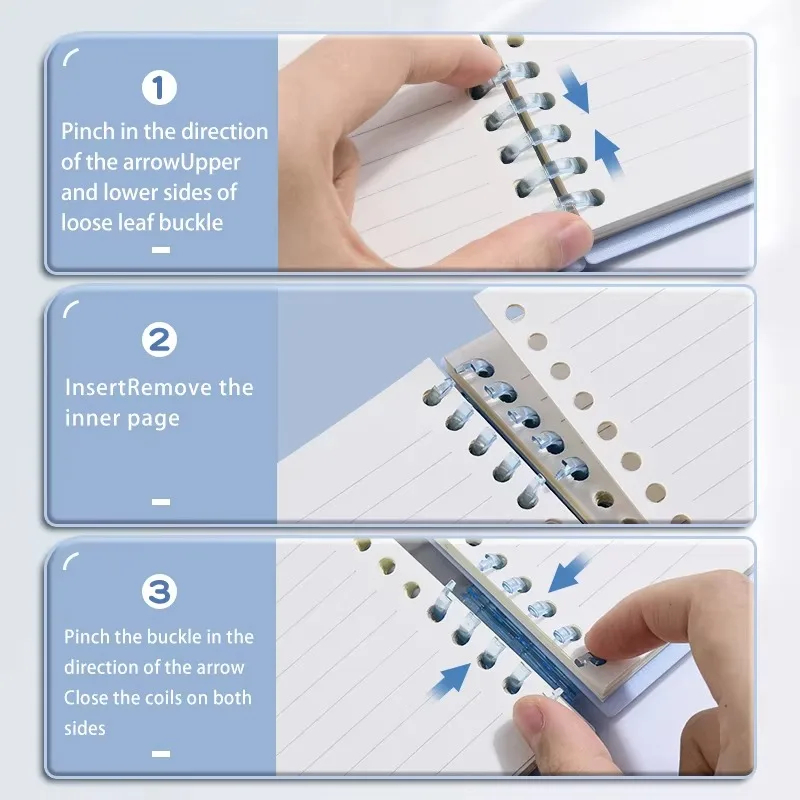 1

Pinch in the direction of the arrowUpper and lower sides of loose leaf buckle

2

InsertRemove the inner page

3

Pinch the buckle in the direction of the arrow Close the coils on both sides